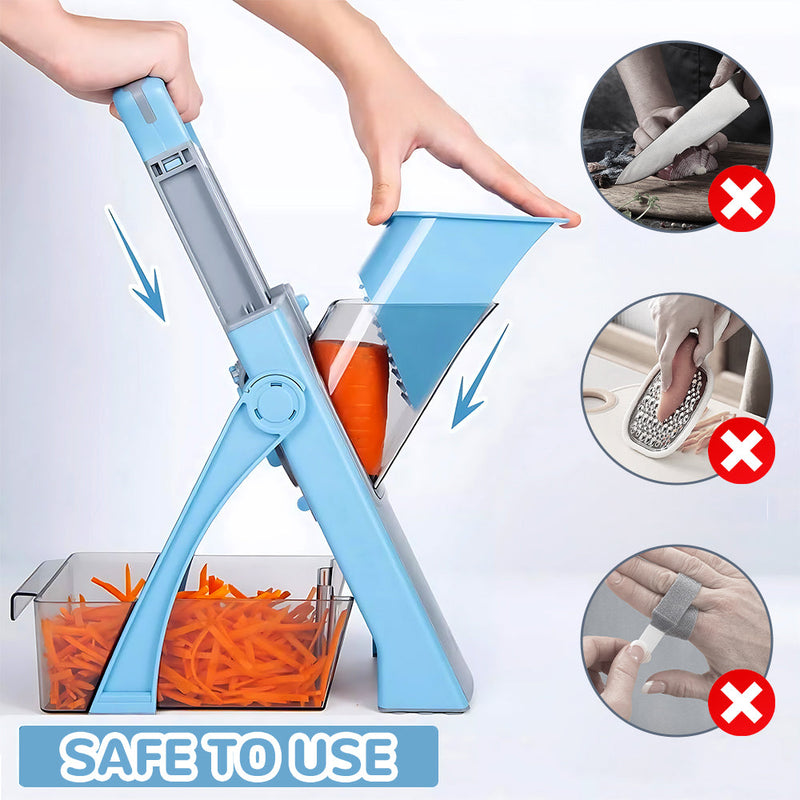 SAFE TO USE